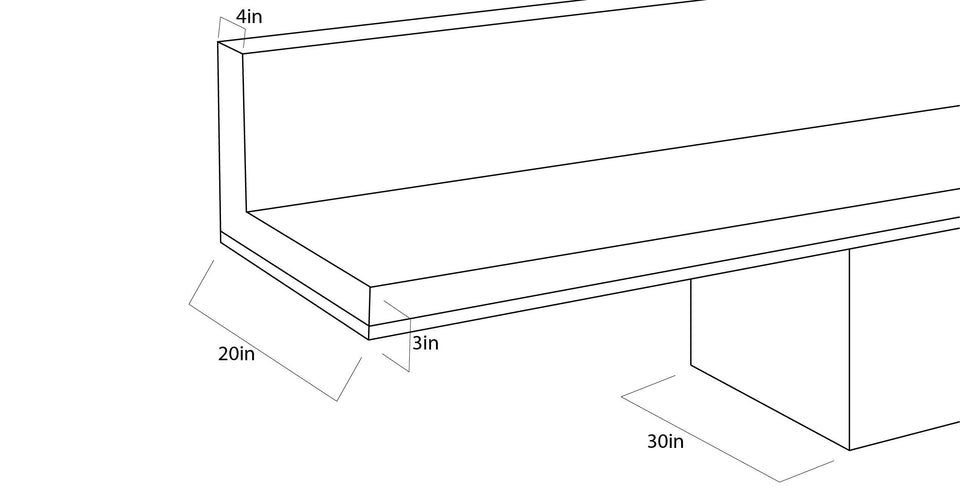 4in

20in

3in

30in